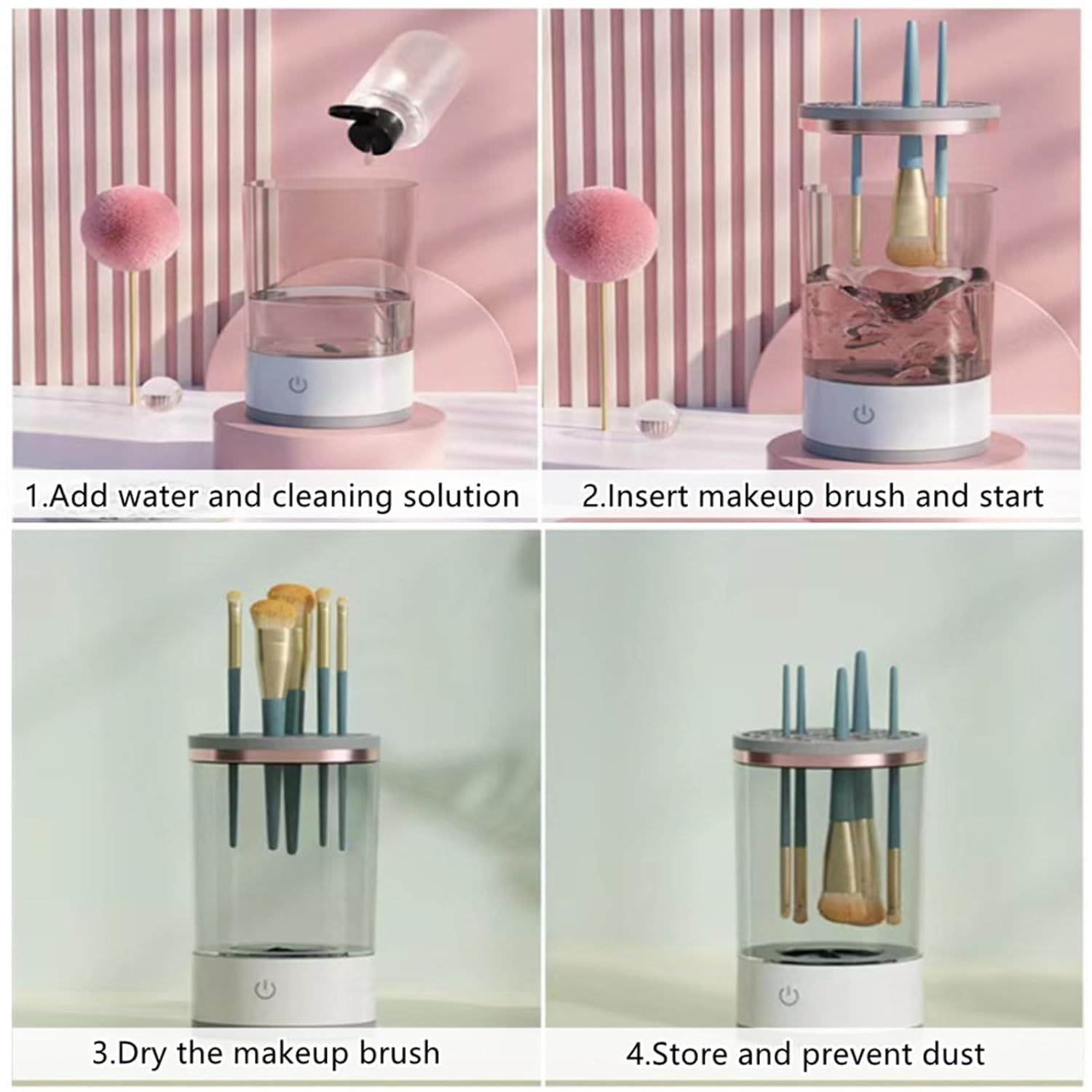 1.Add water and cleaning solution

2.Insert makeup brush and start

3.Dry the makeup brush

4.Store and prevent dust